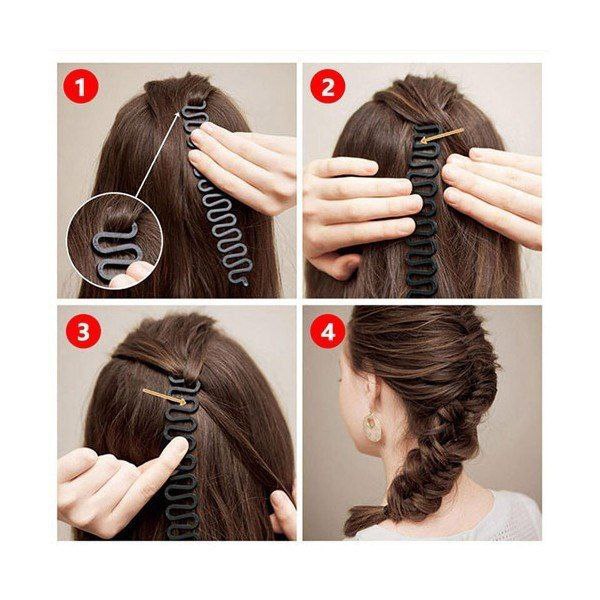 1

2

3

4